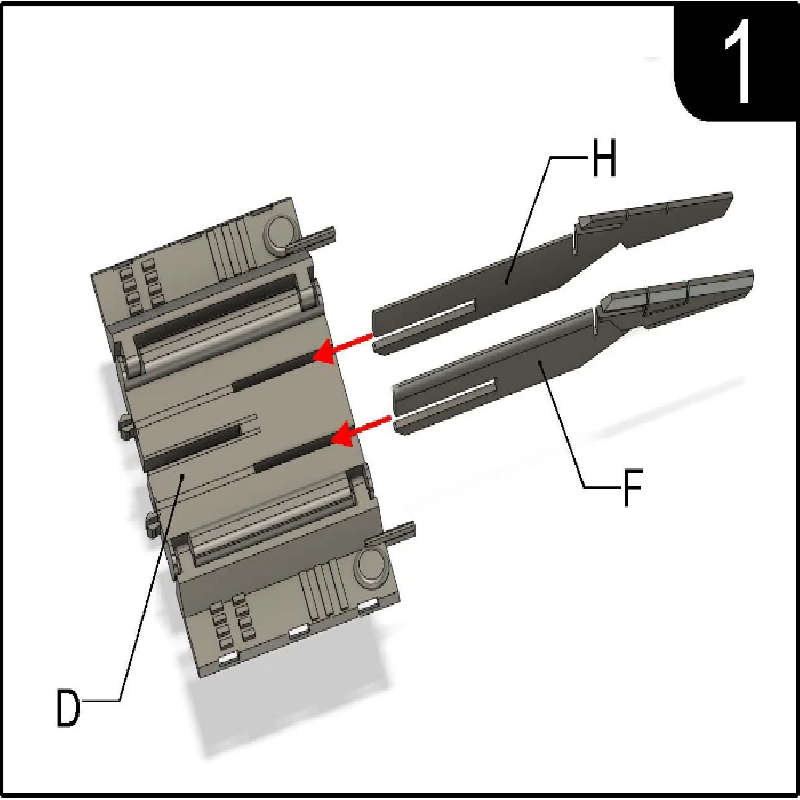 1

H

F

D