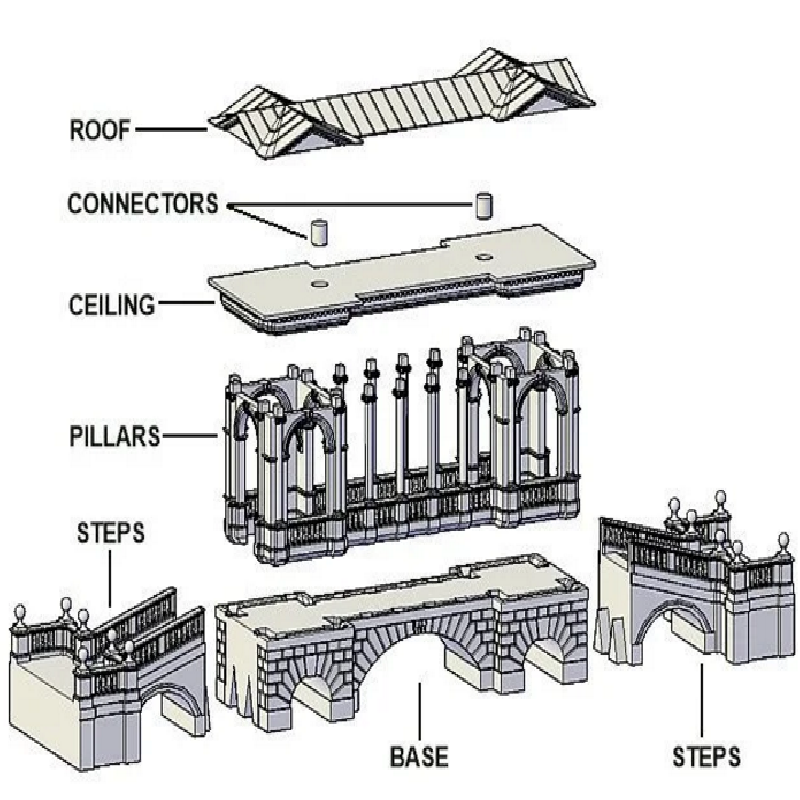 ROOF
CONNECTORS
CEILING
PILLARS
STEPS
BASE
STEPS