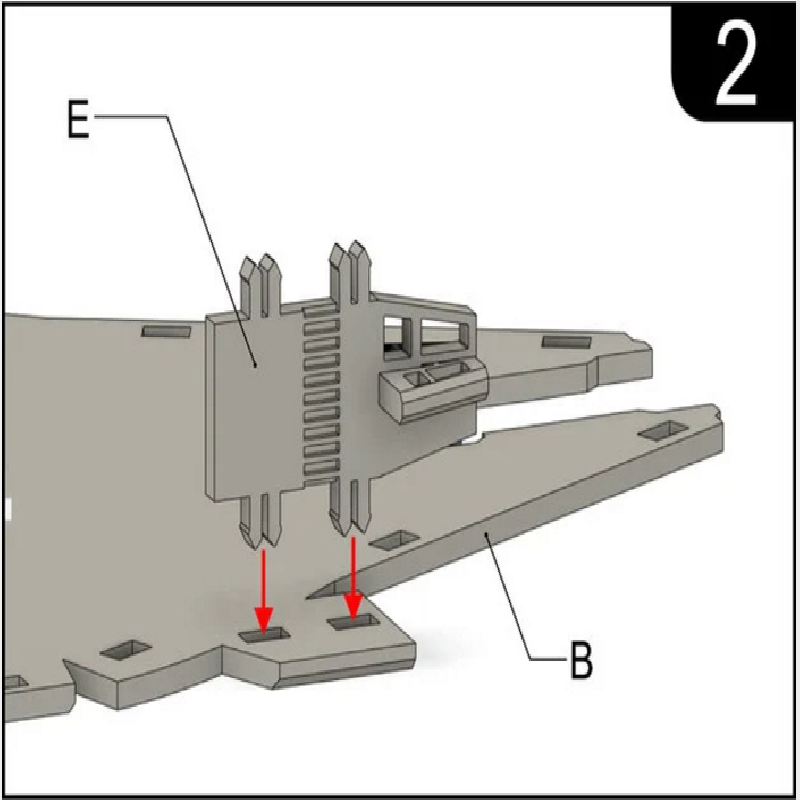 2

E

B