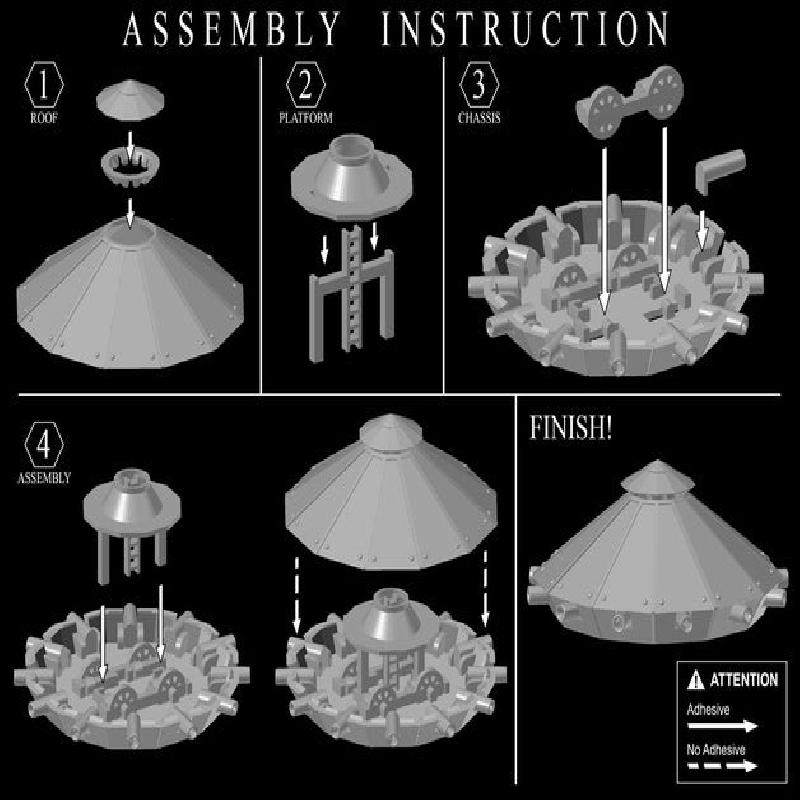 ASSEMBLY INSTRUCTION

1
ROOF

2
PLATFORM

3
CHASSIS

4
ASSEMBLY

FINISH!

ATTENTION
Adhesive
No Adhesive