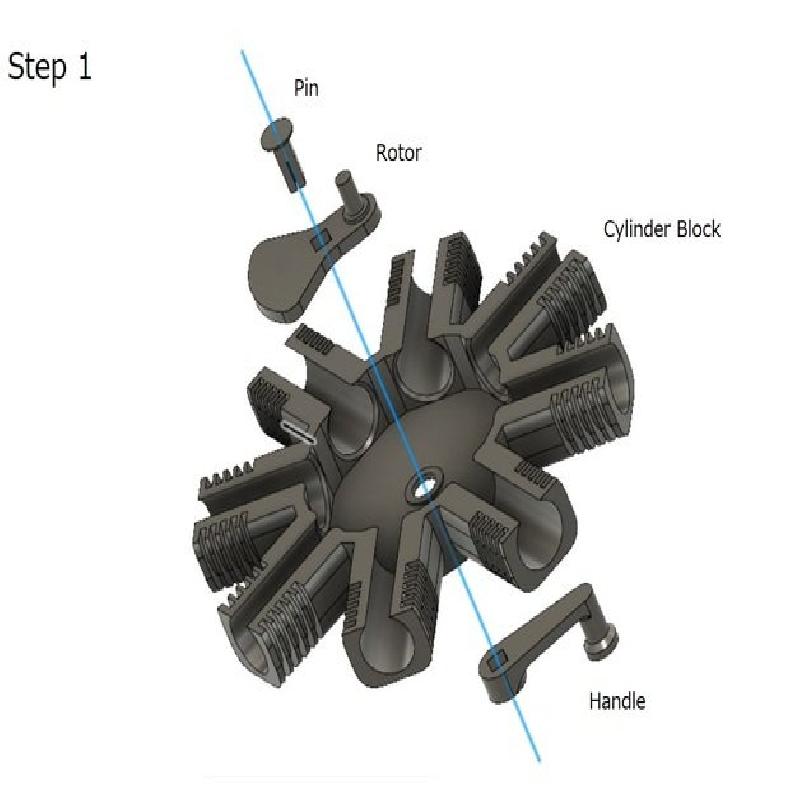 Step 1

Pin

Rotor

Cylinder Block

Handle