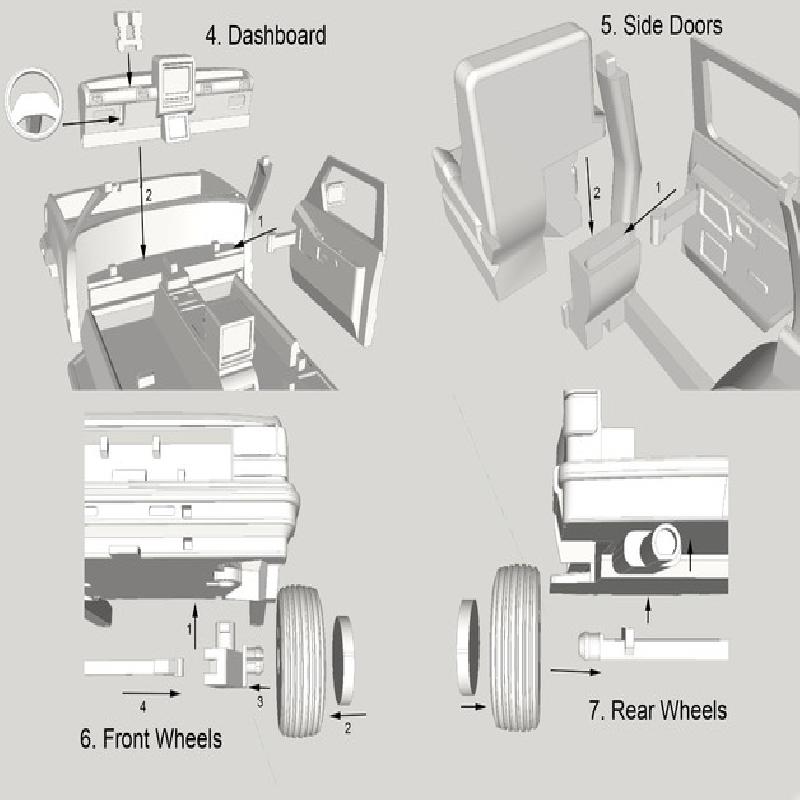 4. Dashboard

2

1

5. Side Doors

2

1

1

4

3

2

6. Front Wheels

7. Rear Wheels