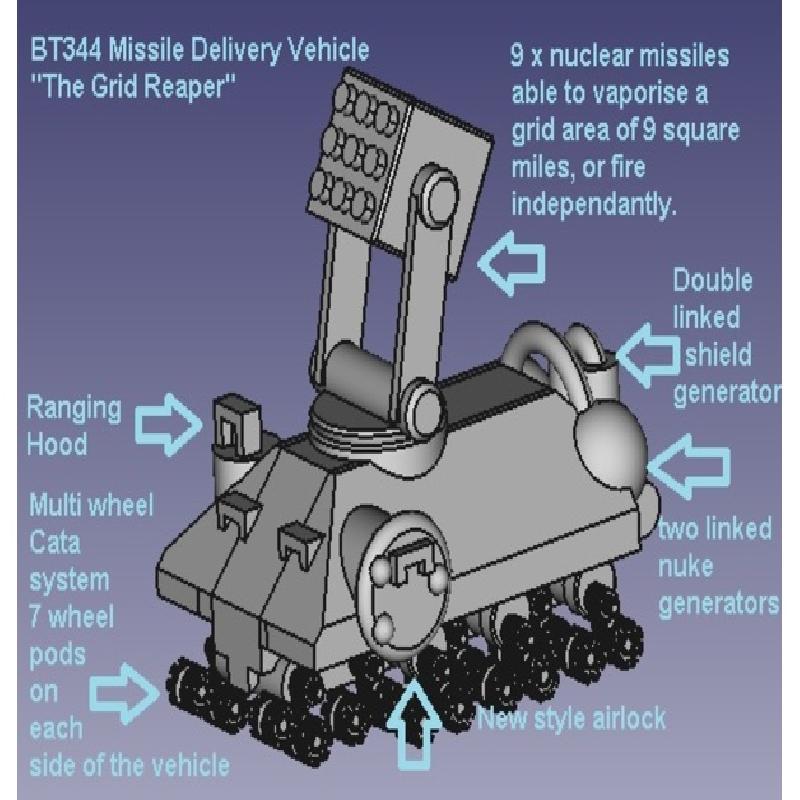 BT344 Missile Delivery Vehicle
"The Grid Reaper"

9 x nuclear missiles able to vaporise a grid area of 9 square miles, or fire independantly.

Double linked shield generator

Ranging Hood

Multi wheel Cata system 7 wheel pods on each side of the vehicle

two linked nuke generators

New style airlock