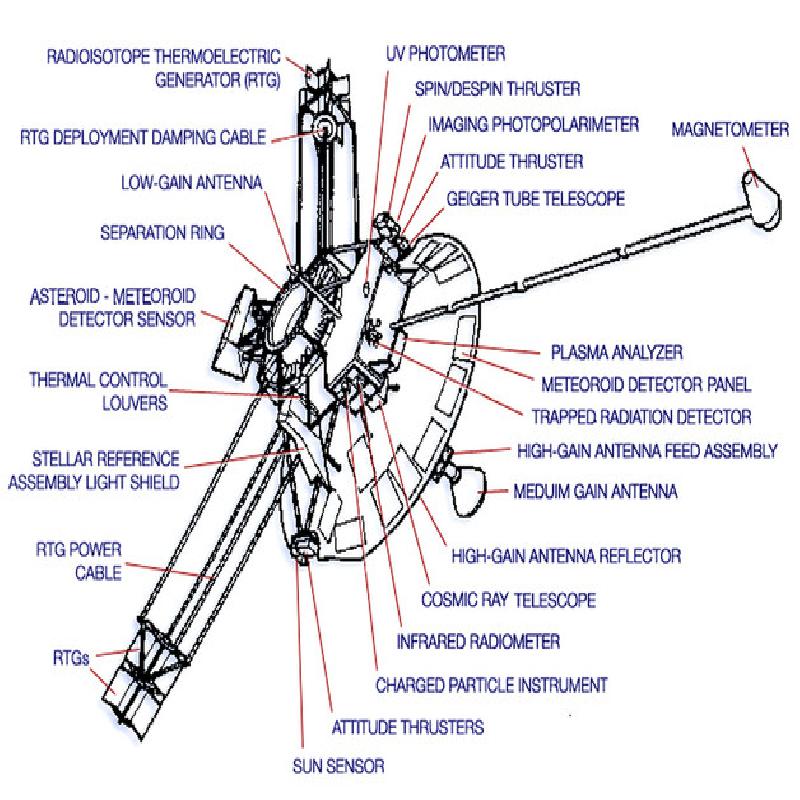 RADIOISOTOPE THERMOELECTRIC GENERATOR (RTG)

RTG DEPLOYMENT DAMPING CABLE

LOW-GAIN ANTENNA

SEPARATION RING

ASTEROID - METEOROID DETECTOR SENSOR

THERMAL CONTROL LOUVERS

STELLAR REFERENCE ASSEMBLY LIGHT SHIELD

RTG POWER CABLE

RTGs

UV PHOTOMETER

SPIN/DESPIN THRUSTER

IMAGING PHOTOPOLARIMETER

ATTITUDE THRUSTER

GEIGER TUBE TELESCOPE

MAGNETOMETER

PLASMA ANALYZER

METEOROID DETECTOR PANEL

TRAPPED RADIATION DETECTOR

HIGH-GAIN ANTENNA FEED ASSEMBLY

MEDUIM GAIN ANTENNA

HIGH-GAIN ANTENNA REFLECTOR

COSMIC RAY TELESCOPE

INFRARED RADIOMETER

CHARGED PARTICLE INSTRUMENT

ATTITUDE THRUSTERS

SUN SENSOR